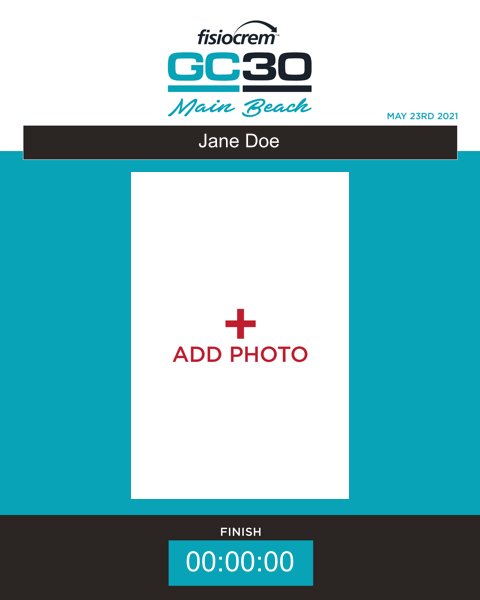 fisiocrem

GC30

Main Beach

MAY 23RD 2021

Jane Doe

+
ADD PHOTO

FINISH

00:00:00